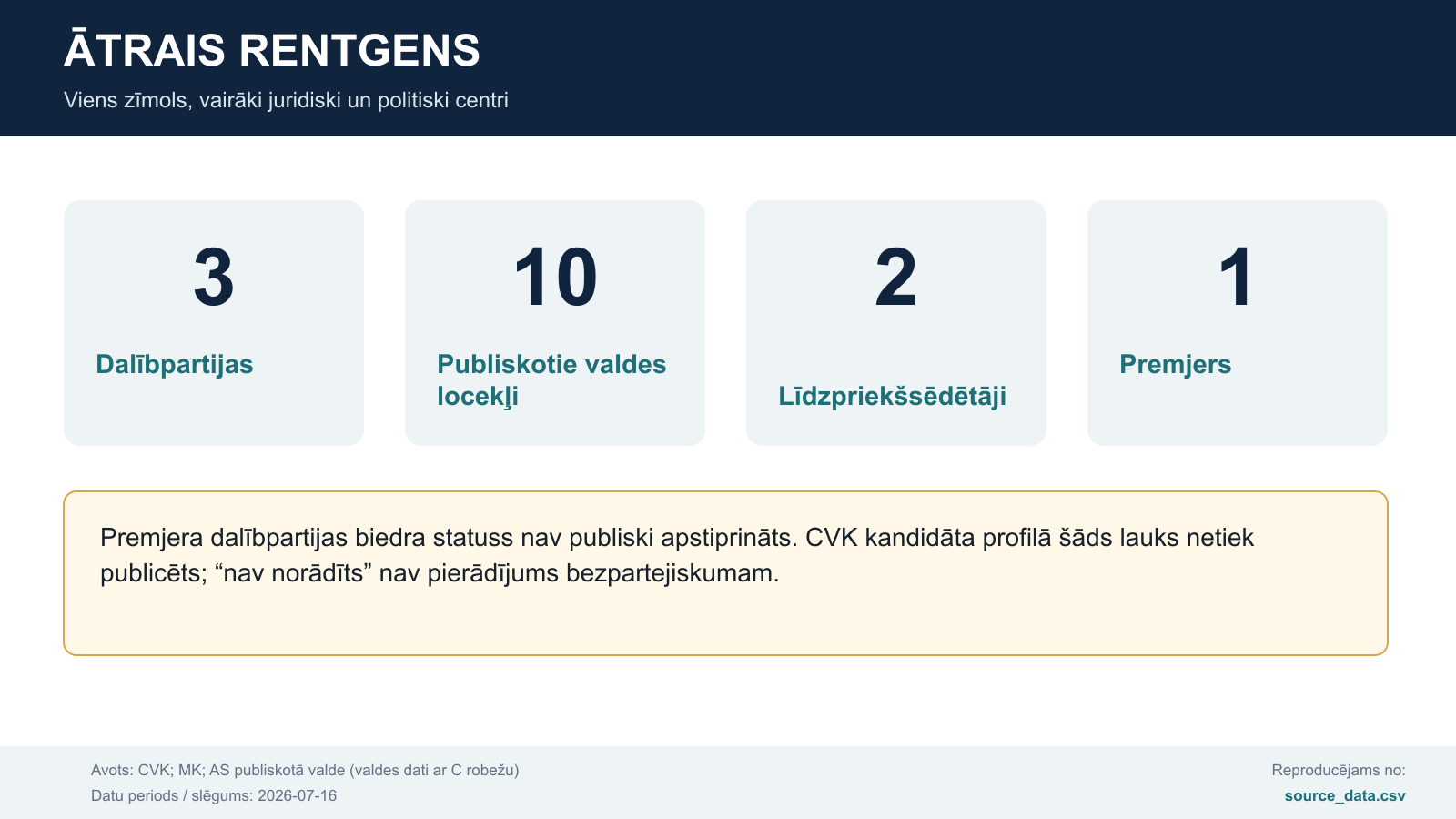 ĀTRAIS RENTGENS

Viens zīmols, vairāki juridiski un politiski centri

3

Dalībpartijas

10

Publiskotie valdes locekļi

2

Līdzpriekšsēdētāji

1

Premjers

Premjera dalībpartijas biedra statuss nav publiski apstiprināts. CVK kandidāta profilā šāds lauks netiek publicēts; "nav norādīts" nav pierādījums bezpartejiskumam.

Avots: CVK; MK; AS publiskotā valde (valdes dati ar C robežu)
Datu periods / slēgums: 2026-07-16

Reproducējams no:
source_data.csv